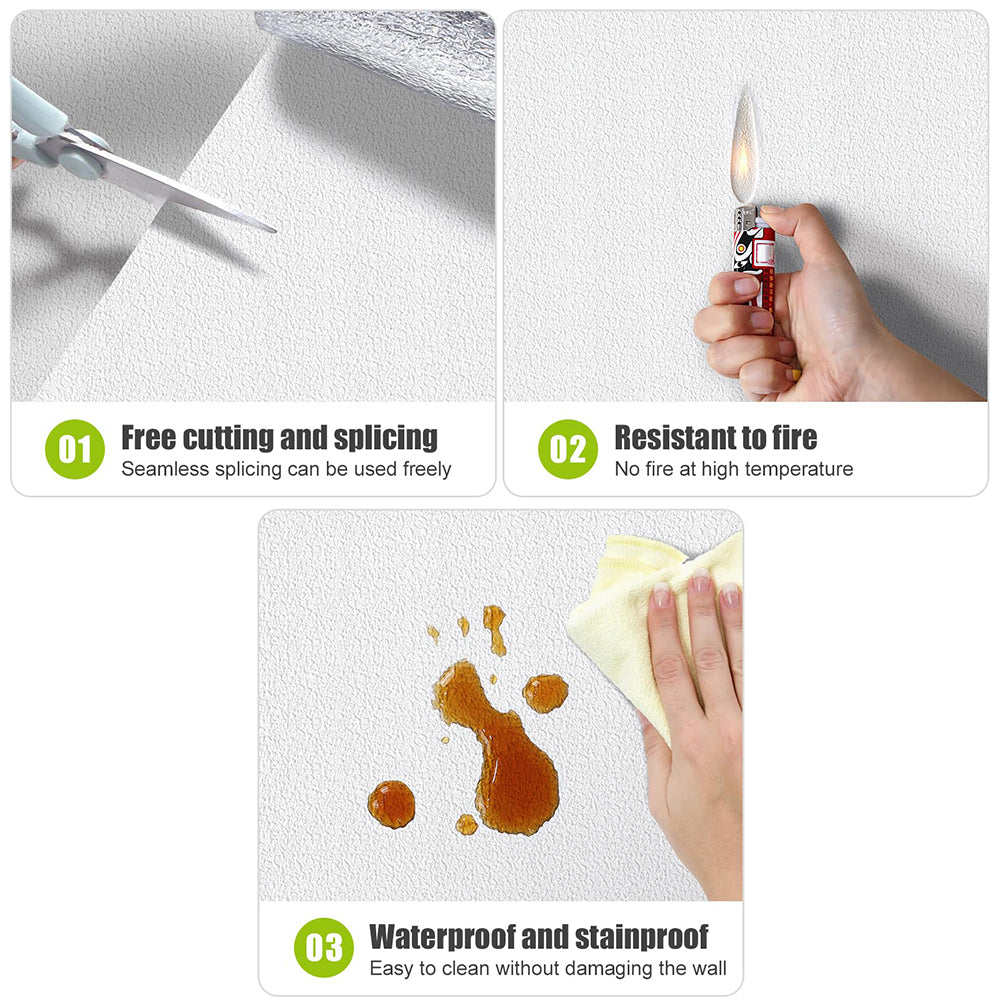 01 Free cutting and splicing
Seamless splicing can be used freely

02 Resistant to fire
No fire at high temperature

03 Waterproof and stainproof
Easy to clean without damaging the wall