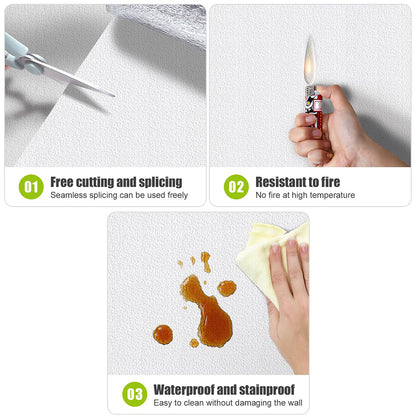 01 Free cutting and splicing
Seamless splicing can be used freely

02 Resistant to fire
No fire at high temperature

03 Waterproof and stainproof
Easy to clean without damaging the wall