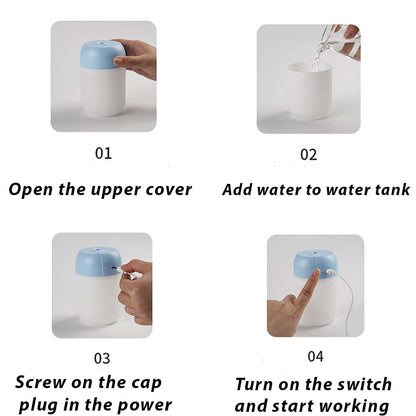 01

Open the upper cover

02

Add water to water tank

03

Screw on the cap plug in the power

04

Turn on the switch and start working